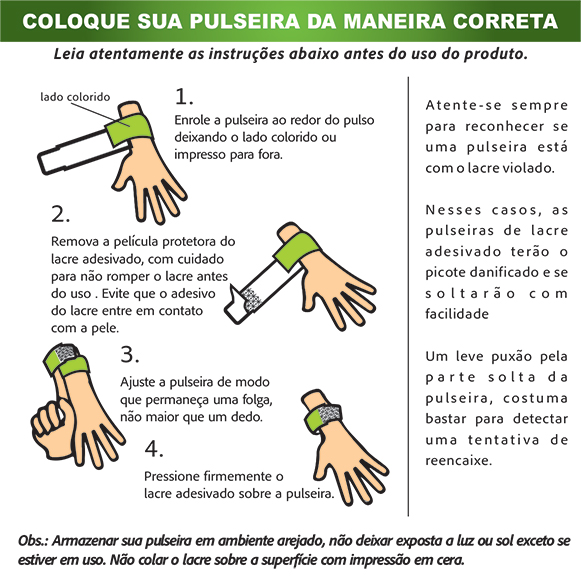 COLOQUE SUA PULSEIRA DA MANEIRA CORRETA

Leia atentamente as instruções abaixo antes do uso do produto.

lado colorido

1.
Enrole a pulseira ao redor do pulso deixando o lado colorido ou impresso para fora.

2.
Remova a película protetora do lacre adesivado, com cuidado para não romper o lacre antes do uso . Evite que o adesivo do lacre entre em contato com a pele.

3.
Ajuste a pulseira de modo que permaneça uma folga, não maior que um dedo.

4.
Pressione firmemente o lacre adesivado sobre a pulseira.

Atente-se sempre para reconhecer se uma pulseira está com o lacre violado.

Nesses casos, as pulseiras de lacre adesivado terão o picote danificado e se soltarão com facilidade

Um leve puxão pela parte solta da pulseira, costuma bastar para detectar uma tentativa de reencaixe.

Obs.: Armazenar sua pulseira em ambiente arejado, não deixar exposta a luz ou sol exceto se estiver em uso. Não colar o lacre sobre a superfície com impressão em cera.